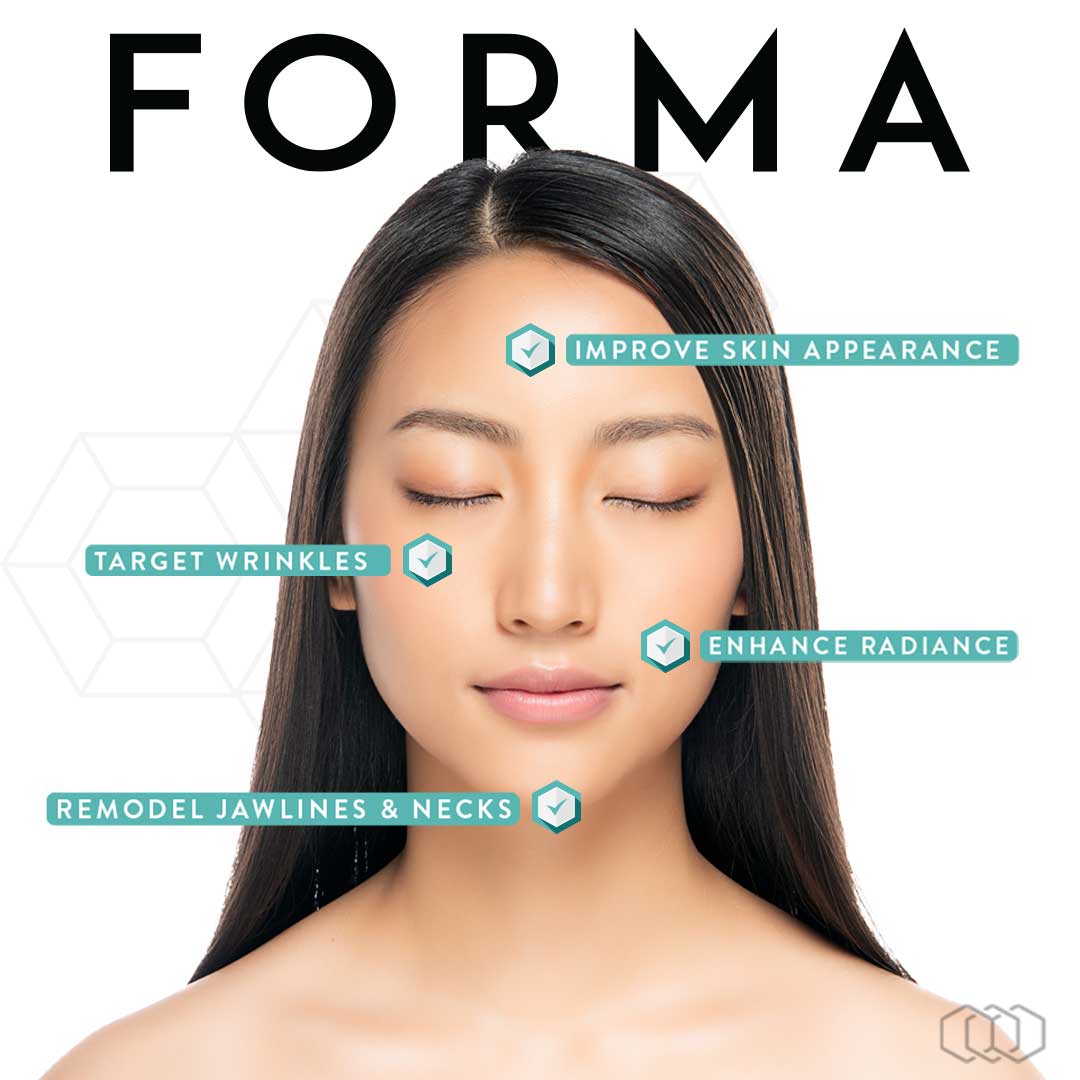 FORMA

IMPROVE SKIN APPEARANCE

TARGET WRINKLES

ENHANCE RADIANCE

REMODEL JAWLINES & NECKS